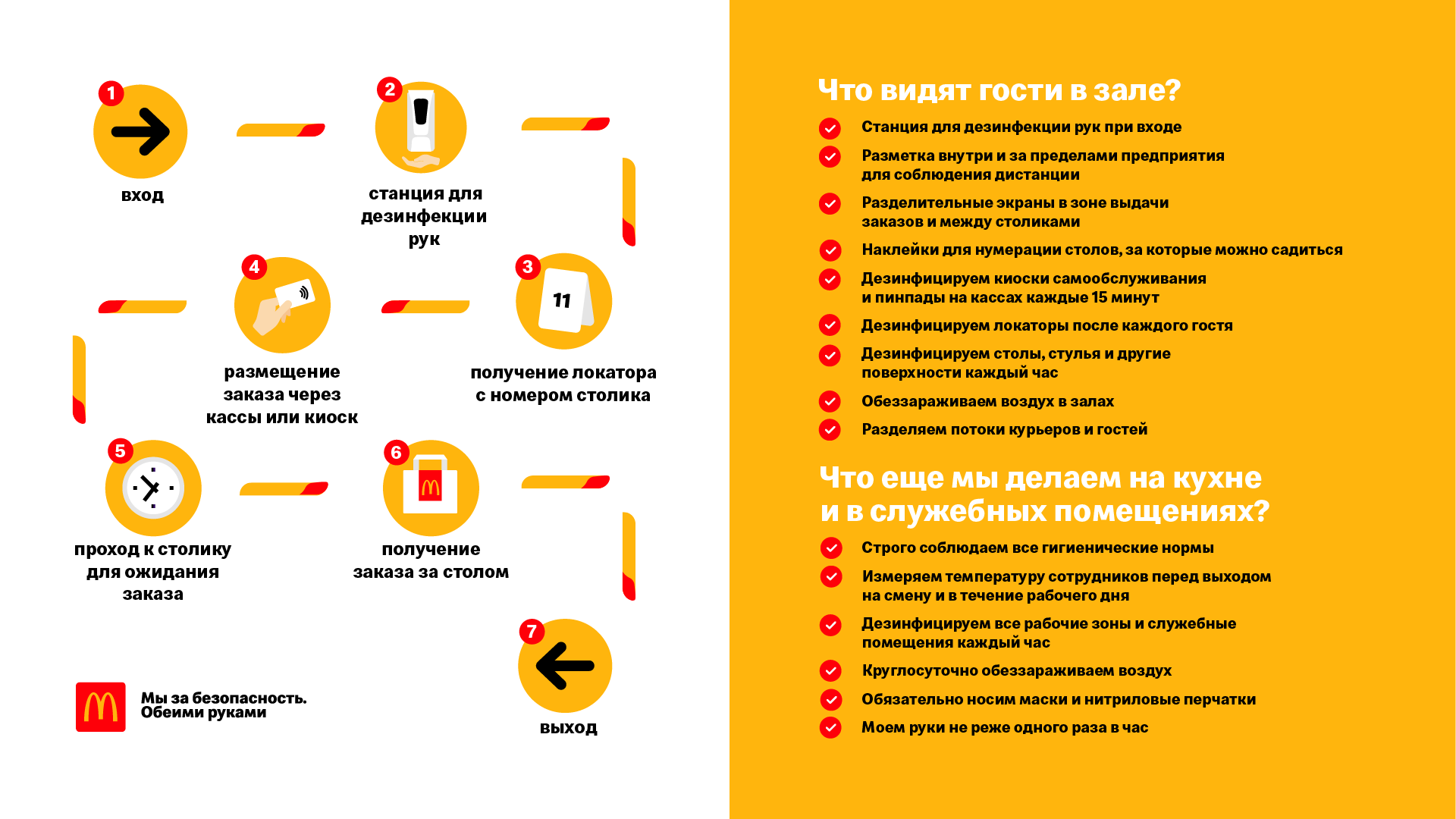 1

вход

2

станция для дезинфекции рук

3

11

получение локатора с номером столика

4

размещение заказа через кассы или киоск

5

проход к столику для ожидания заказа

6

получение заказа за столом

7

выход

Мы за безопасность. Обеими руками

Что видят гости в зале?

Станция для дезинфекции рук при входе

Разметка внутри и за пределами предприятия для соблюдения дистанции

Разделительные экраны в зоне выдачи заказов и между столиками

Наклейки для нумерации столов, за которые можно садиться

Дезинфицируем киоски самообслуживания и пинпады на кассах каждые 15 минут

Дезинфицируем локаторы после каждого гостя

Дезинфицируем столы, стулья и другие поверхности каждый час

Обеззараживаем воздух в залах

Разделяем потоки курьеров и гостей

Что еще мы делаем на кухне и в служебных помещениях?

Строго соблюдаем все гигиенические нормы

Измеряем температуру сотрудников перед выходом на смену и в течение рабочего дня

Дезинфицируем все рабочие зоны и служебные помещения каждый час

Круглосуточно обеззараживаем воздух

Обязательно носим маски и нитриловые перчатки

Моем руки не реже одного раза в час