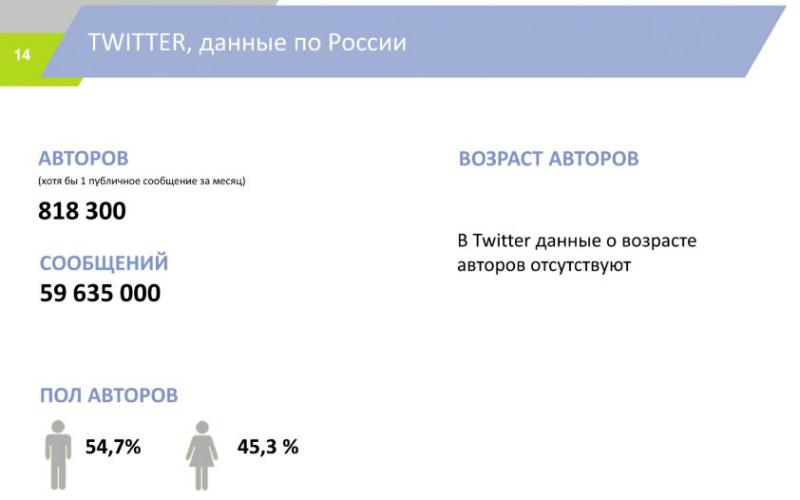 14

TWITTER, данные по России

АВТОРОВ

(хотя бы 1 публичное сообщение за месяц)

818 300

СООБЩЕНИЙ

59 635 000

ПОЛ АВТОРОВ

54,7%

45,3 %

ВОЗРАСТ АВТОРОВ

В Twitter данные о возрасте авторов отсутствуют